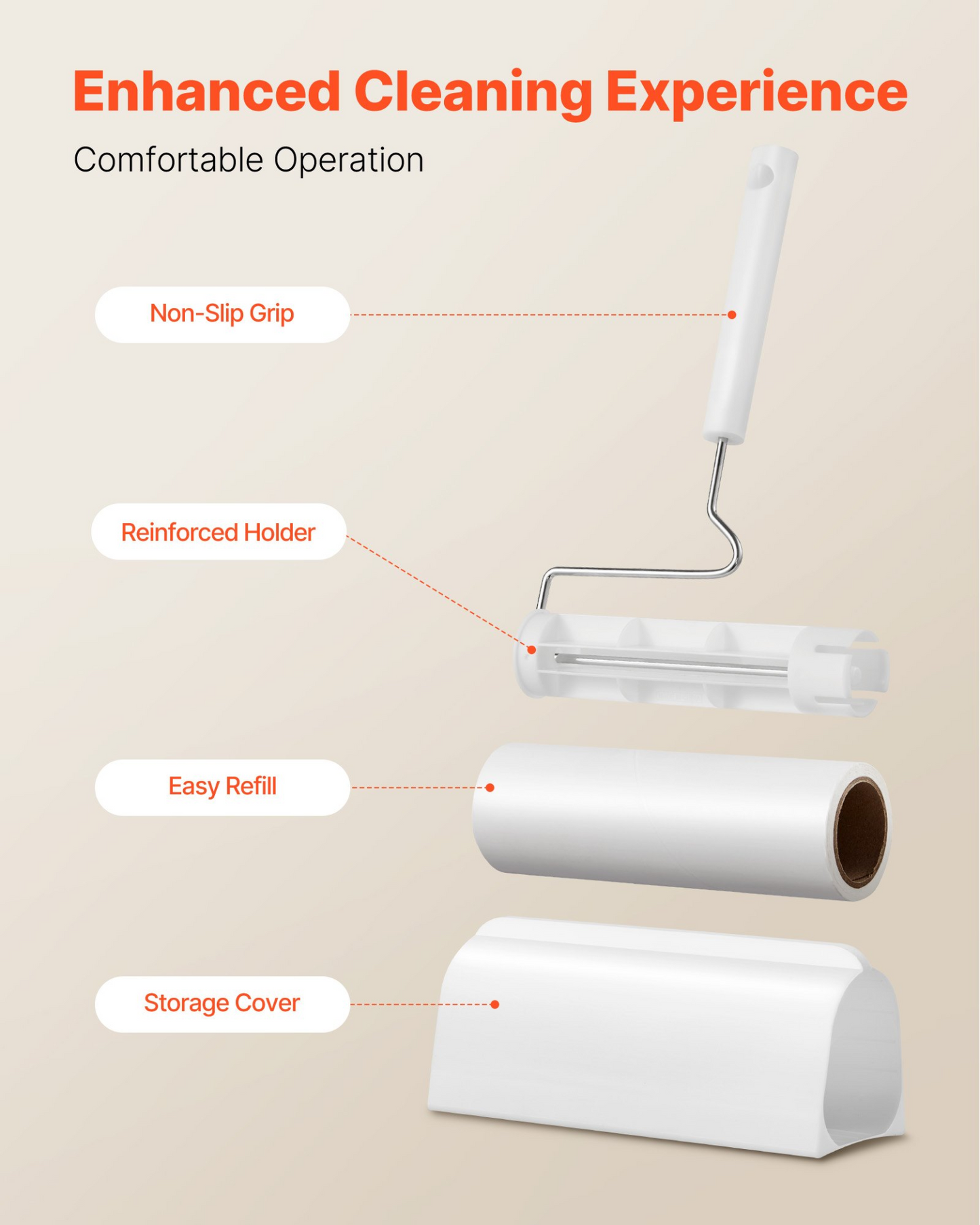 Enhanced Cleaning Experience

Comfortable Operation

Non-Slip Grip

Reinforced Holder

Easy Refill

Storage Cover