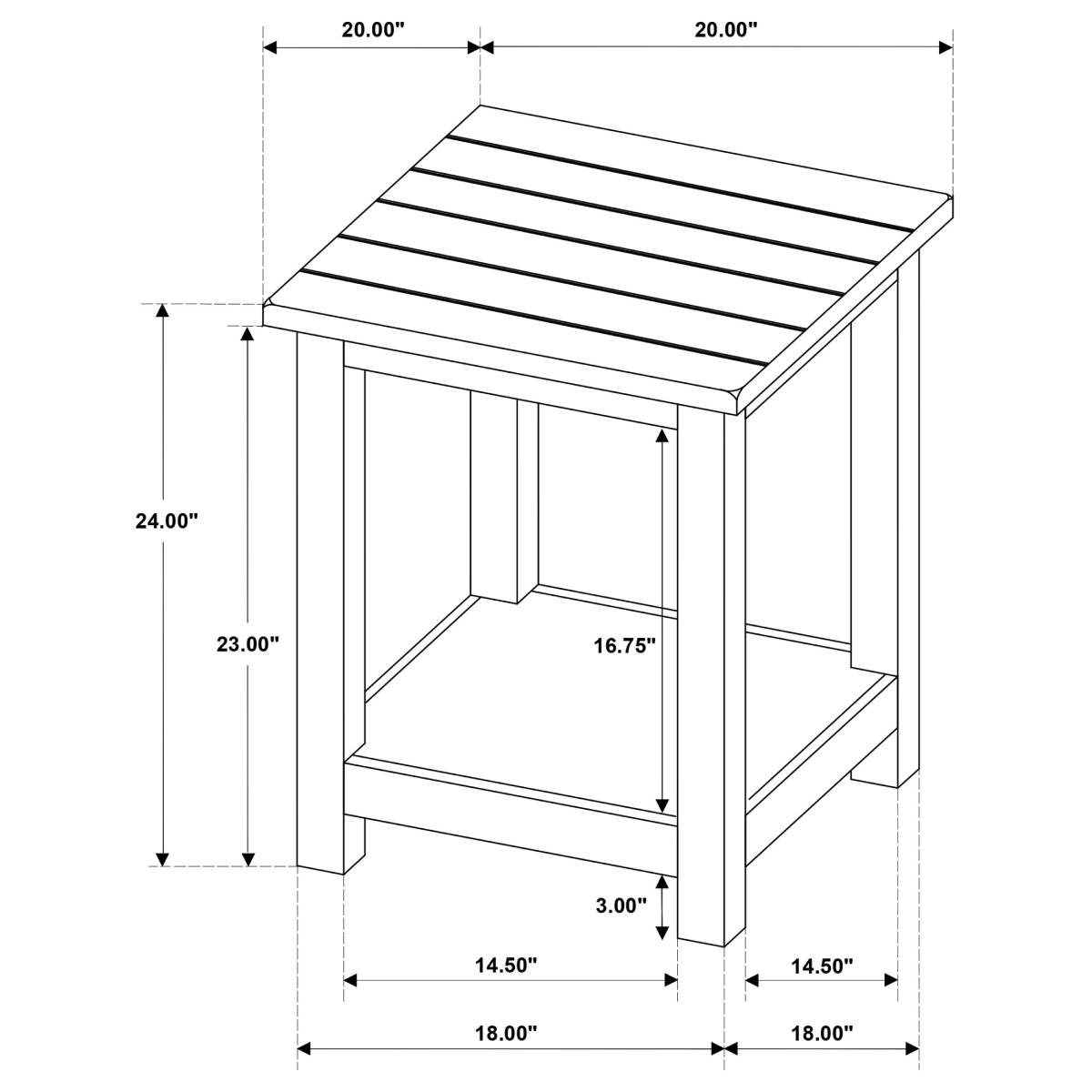 20.00"
20.00"
24.00"
23.00"
16.75"
3.00"
14.50"
14.50"
18.00"
18.00"