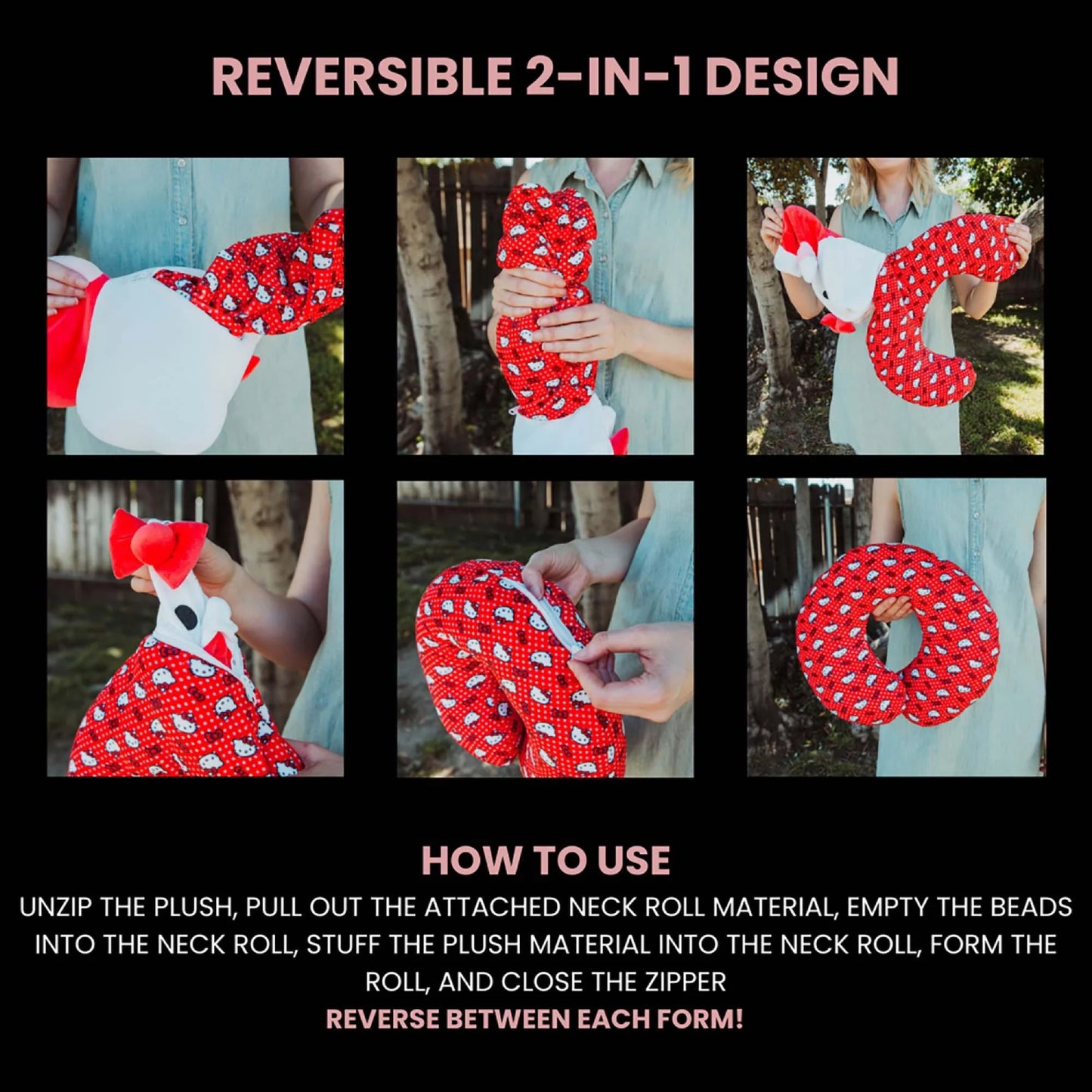 REVERSIBLE 2-IN-1 DESIGN

HOW TO USE

UNZIP THE PLUSH, PULL OUT THE ATTACHED NECK ROLL MATERIAL, EMPTY THE BEADS INTO THE NECK ROLL, STUFF THE PLUSH MATERIAL INTO THE NECK ROLL, FORM THE ROLL, AND CLOSE THE ZIPPER

REVERSE BETWEEN EACH FORM!