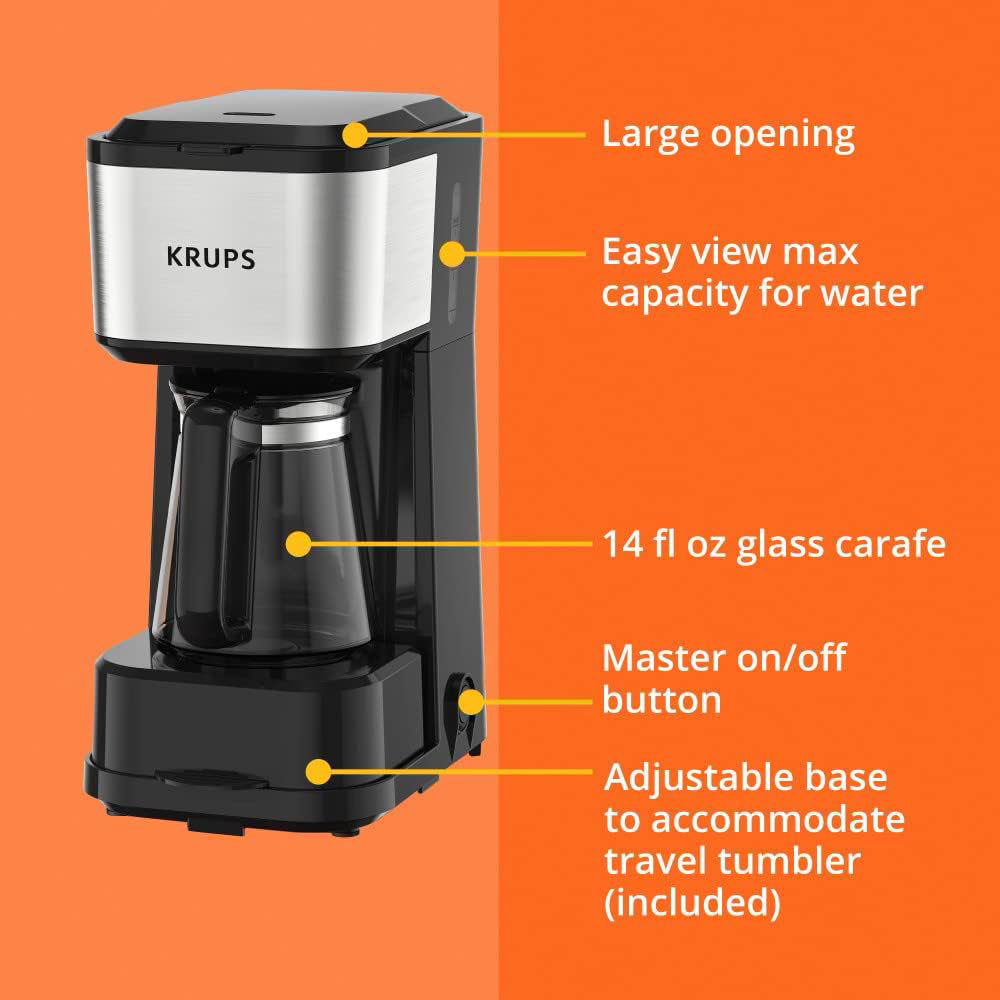 KRUPS

Large opening

Easy view max capacity for water

14 fl oz glass carafe

Master on/off button

Adjustable base to accommodate travel tumbler (included)