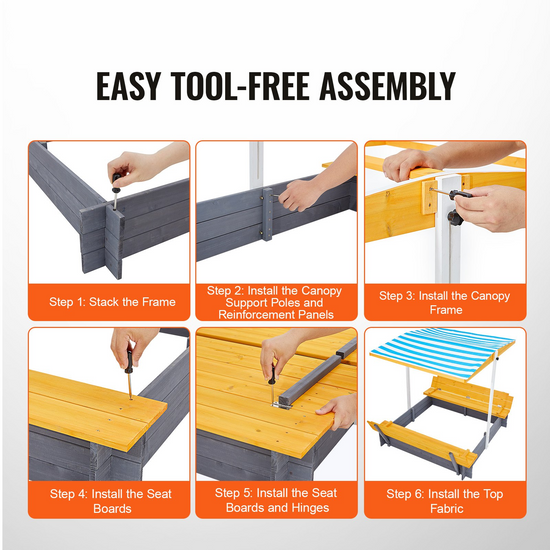 EASY TOOL-FREE ASSEMBLY

Step 1: Stack the Frame

Step 2: Install the Canopy Support Poles and Reinforcement Panels

Step 3: Install the Canopy Frame

Step 4: Install the Seat Boards

Step 5: Install the Seat Boards and Hinges

Step 6: Install the Top Fabric