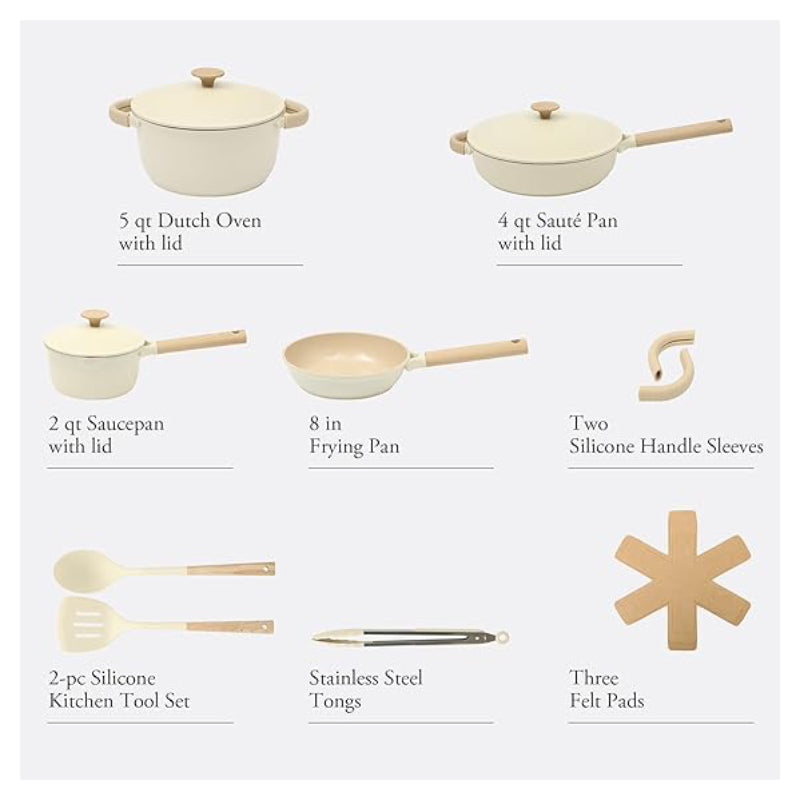 5 qt Dutch Oven
with lid

4 qt Sauté Pan
with lid

2 qt Saucepan
with lid

8 in
Frying Pan

Two
Silicone Handle Sleeves

2-pc Silicone
Kitchen Tool Set

Stainless Steel
Tongs

Three
Felt Pads