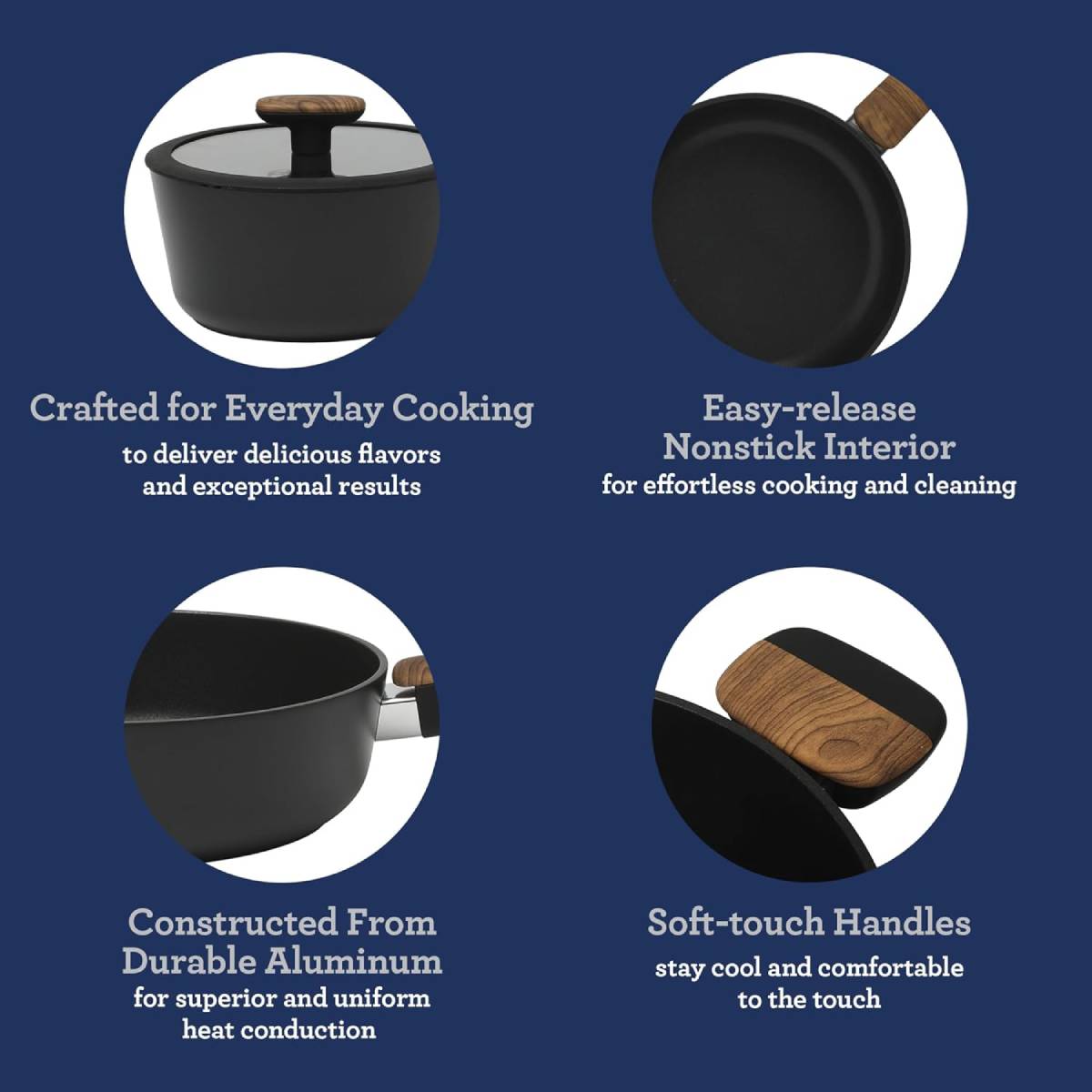 Crafted for Everyday Cooking
to deliver delicious flavors and exceptional results

Easy-release Nonstick Interior
for effortless cooking and cleaning

Constructed From Durable Aluminum
for superior and uniform heat conduction

Soft-touch Handles
stay cool and comfortable to the touch