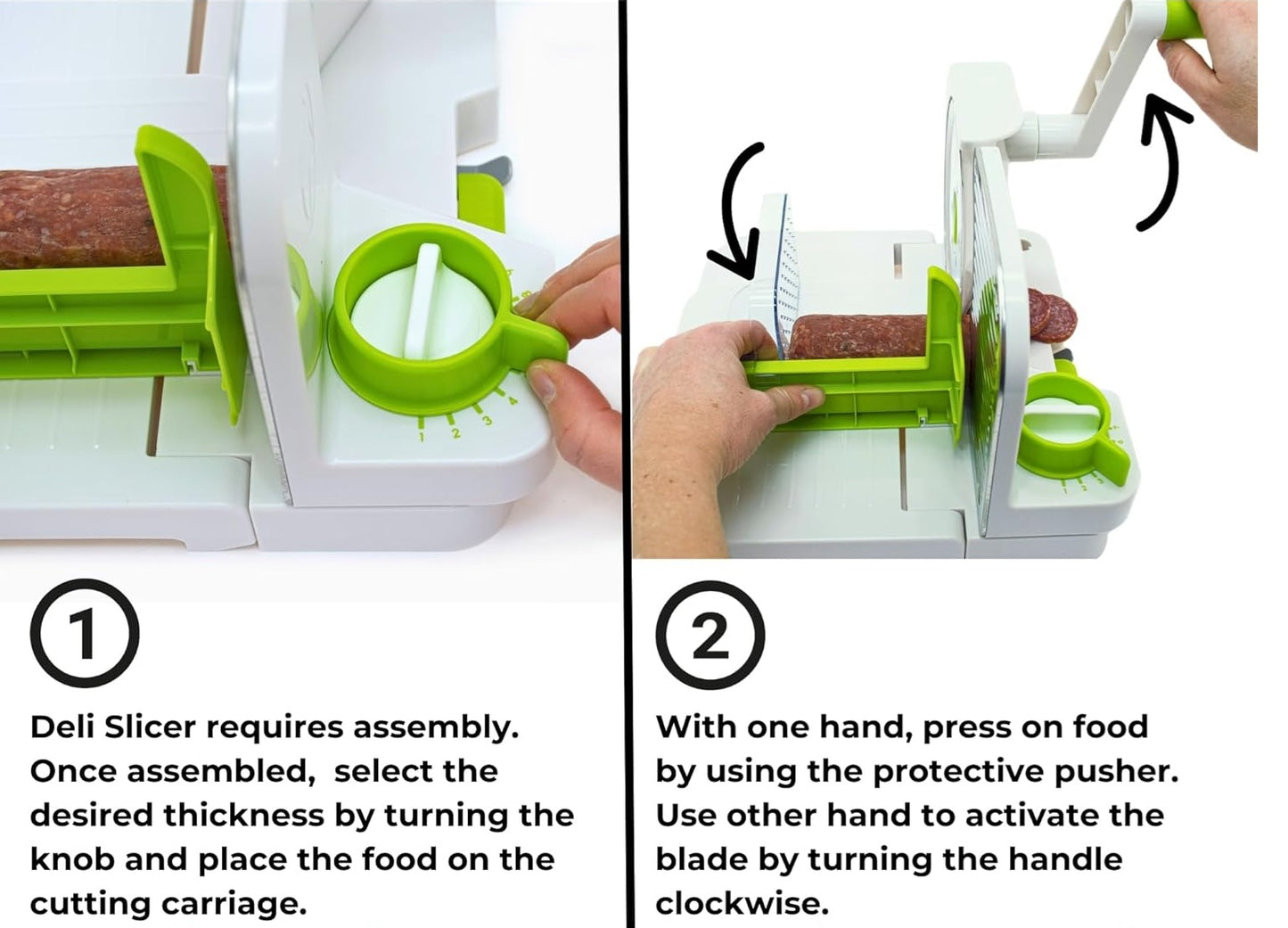 1 2 3 4

1

Deli Slicer requires assembly. Once assembled, select the desired thickness by turning the knob and place the food on the cutting carriage.

1 2 3

2

With one hand, press on food by using the protective pusher. Use other hand to activate the blade by turning the handle clockwise.